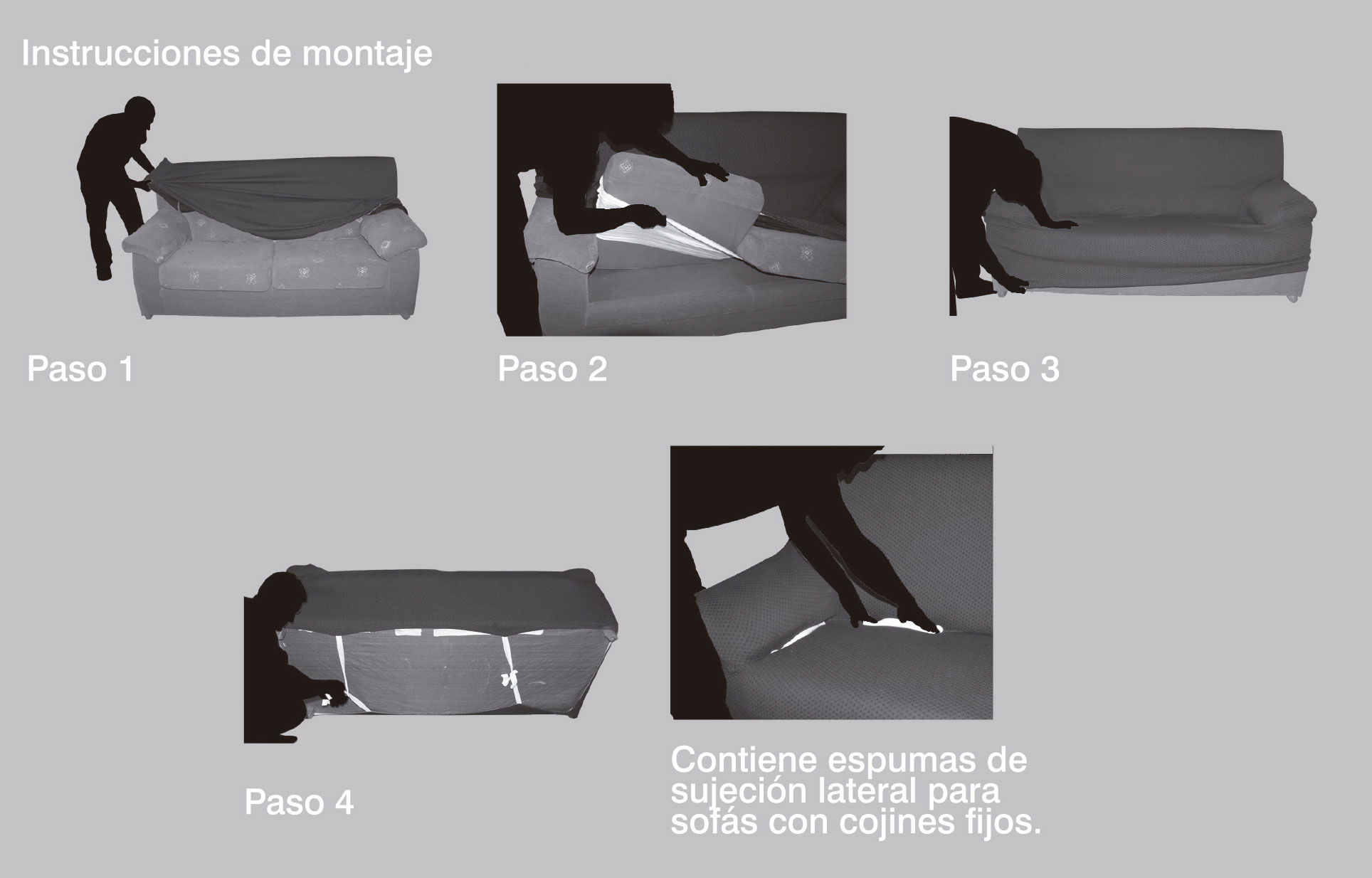 Instrucciones de montaje

Paso 1

Paso 2

Paso 3

Paso 4

Contiene espumas de sujeción lateral para sofás con cojines fijos.